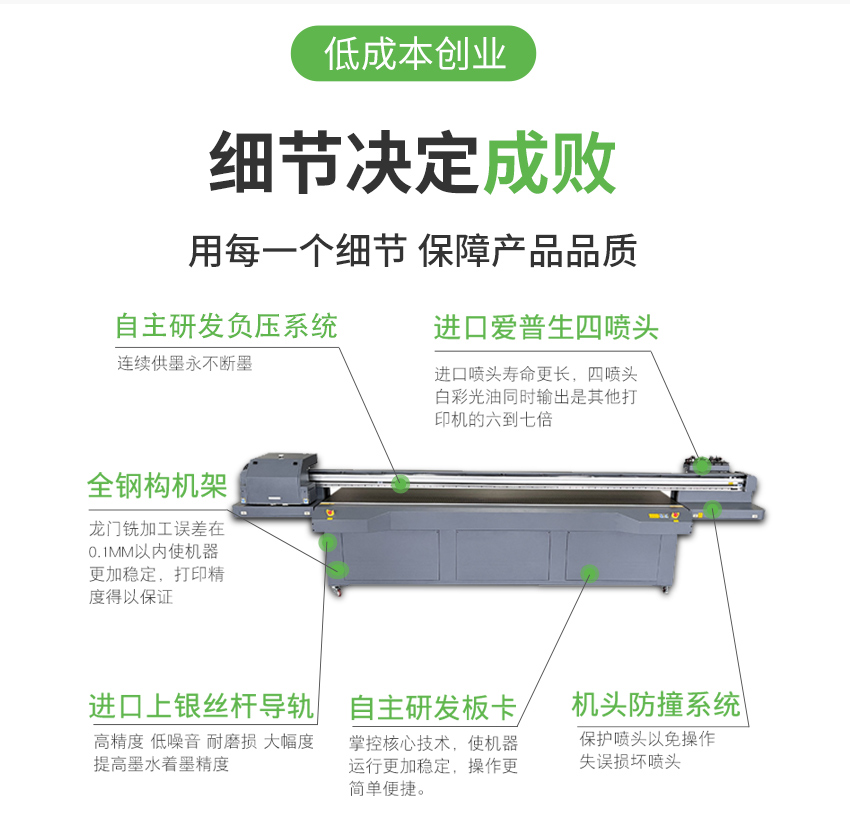 低成本创业

细节决定成败

用每一个细节 保障产品品质

自主研发负压系统

连续供墨永不断墨

进口爱普生四喷头

进口喷头寿命更长，四喷头白彩光油同时输出是其他打印机的六到七倍

全钢构机架

龙门铣加工误差在0.1MM以内使机器更加稳定，打印精度得以保证

进口上银丝杆导轨

高精度 低噪音 耐磨损 大幅度提高墨水着墨精度

自主研发板卡

掌控核心技术，使机器运行更加稳定，操作更简单便捷。

机头防撞系统

保护喷头以免操作失误损坏喷头