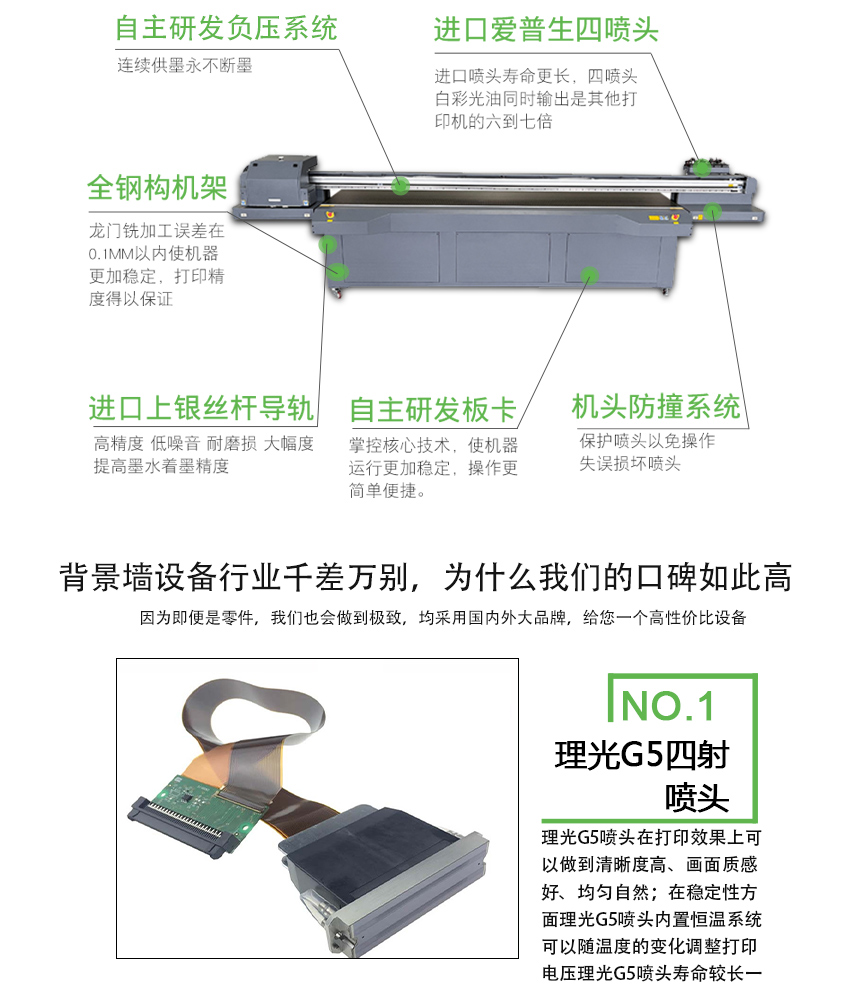 自主研发负压系统
连续供墨永不断墨

进口爱普生四喷头
进口喷头寿命更长，四喷头白彩光油同时输出是其他打印机的六到七倍

全钢构机架
龙门铣加工误差在0.1MM以内使机器更加稳定，打印精度得以保证

进口上银丝杆导轨
高精度 低噪音 耐磨损 大幅度提高墨水着墨精度

自主研发板卡
掌控核心技术，使机器运行更加稳定，操作更简单便捷。

机头防撞系统
保护喷头以免操作失误损坏喷头

背景墙设备行业千差万别，为什么我们的口碑如此高
因为即便是零件，我们也会做到极致，均采用国内外大品牌，给您一个高性价比设备

NO.1
理光G5四射喷头

理光G5喷头在打印效果上可以做到清晰度高、画面质感好、均匀自然；在稳定性方面理光G5喷头内置恒温系统可以随温度的变化调整打印电压理光G5喷头寿命较长一