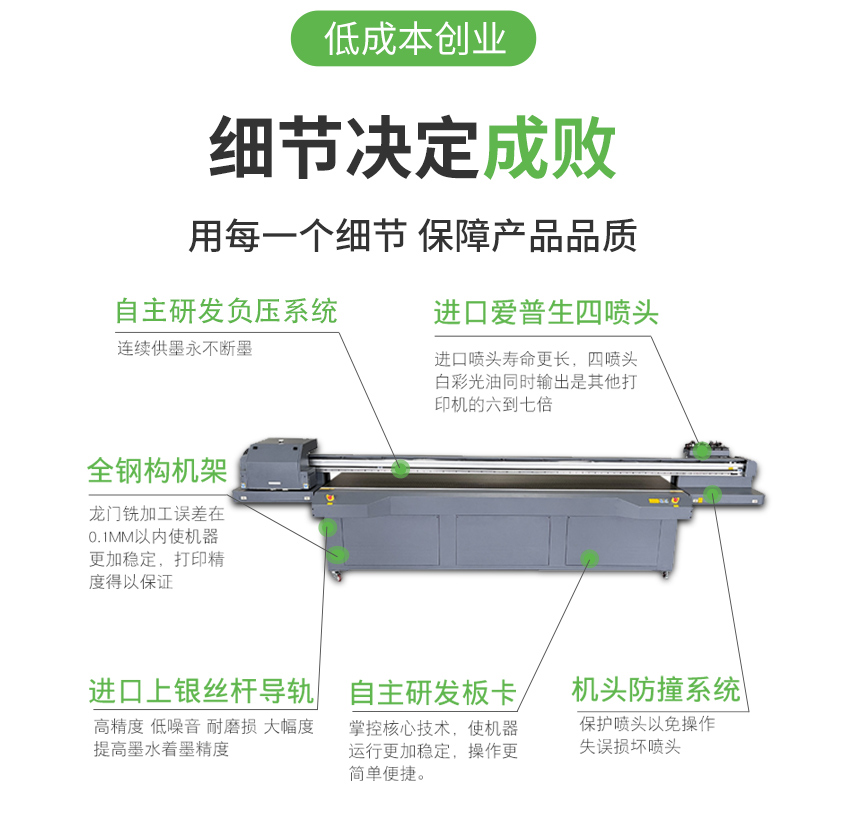 低成本创业

细节决定成败

用每一个细节 保障产品品质

自主研发负压系统

连续供墨永不断墨

进口爱普生四喷头

进口喷头寿命更长，四喷头白彩光油同时输出是其他打印机的六到七倍

全钢构机架

龙门铣加工误差在0.1MM以内使机器更加稳定，打印精度得以保证

进口上银丝杆导轨

高精度 低噪音 耐磨损 大幅度提高墨水着墨精度

自主研发板卡

掌控核心技术，使机器运行更加稳定，操作更简单便捷。

机头防撞系统

保护喷头以免操作失误损坏喷头